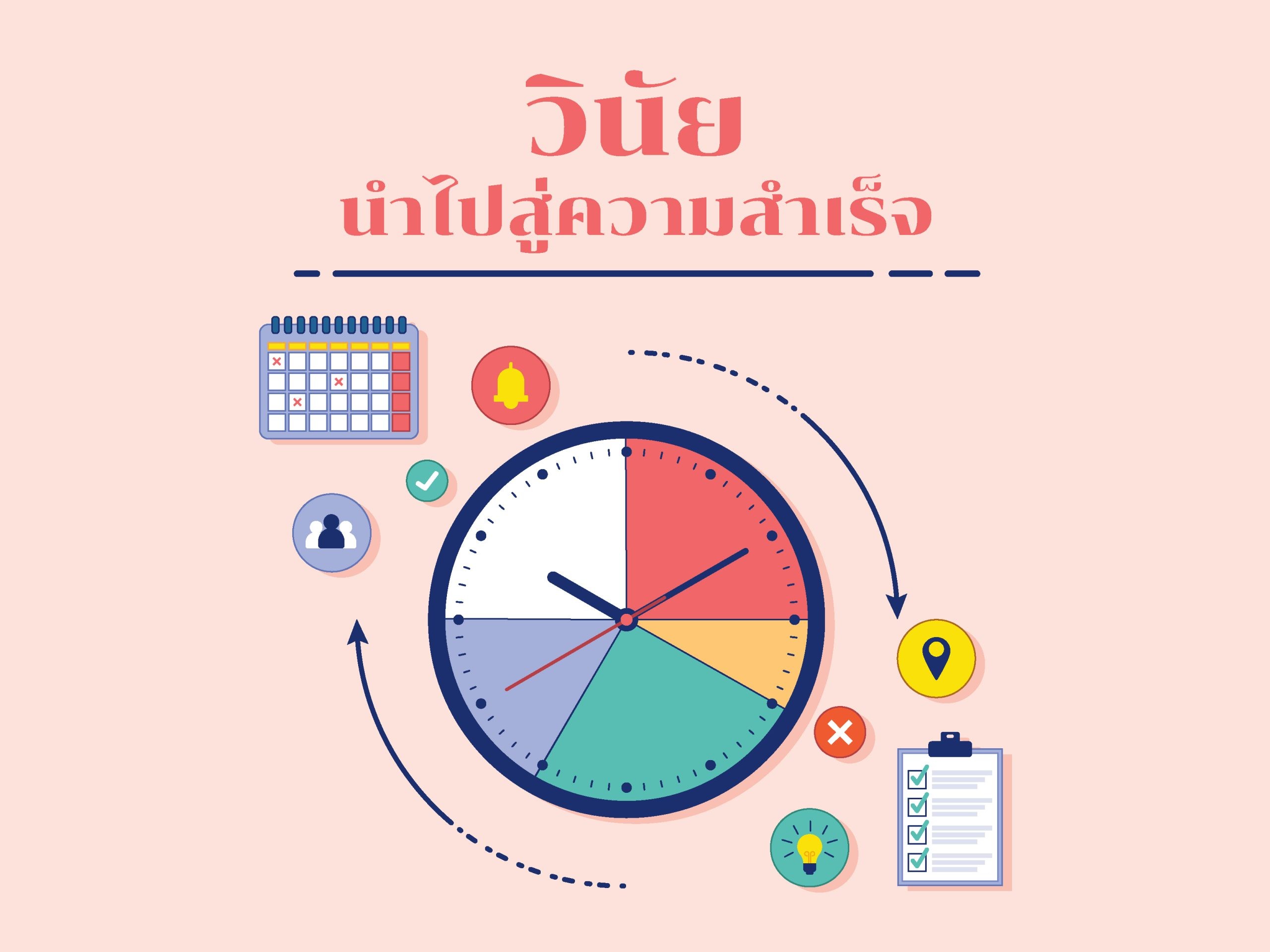 วินัย
นำไปสู่ความสำเร็จ